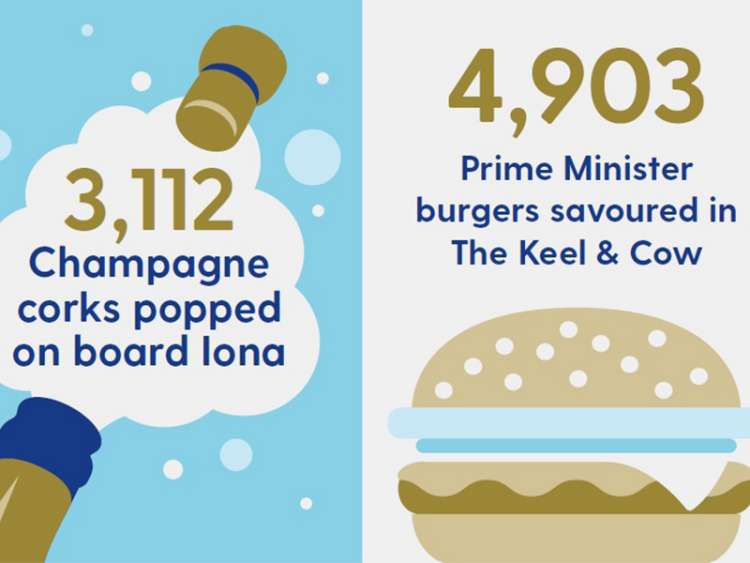 3,112
Champagne corks popped on board Iona

4,903
Prime Minister burgers savoured in The Keel & Cow